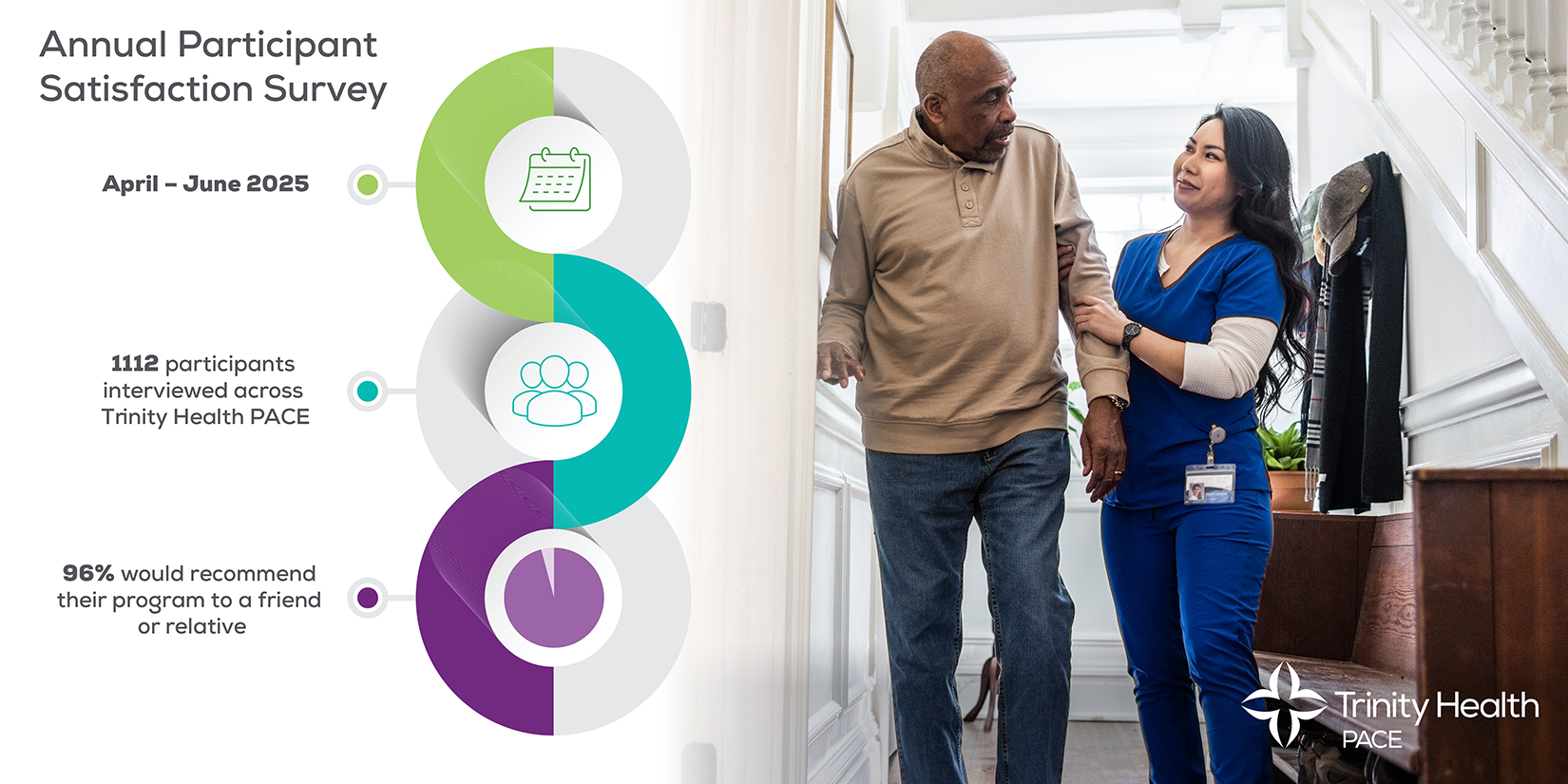 Annual Participant Satisfaction Survey

April – June 2025

1112 participants interviewed across Trinity Health PACE

96% would recommend their program to a friend or relative

Trinity Health PACE